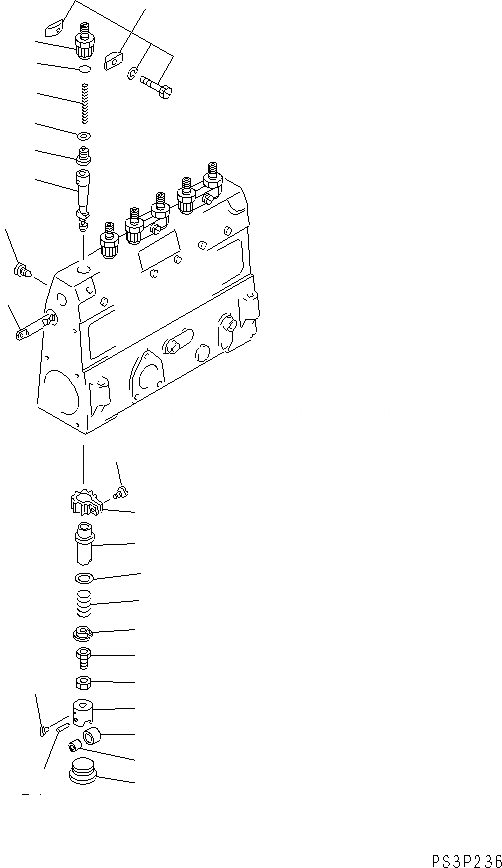 PS3P236