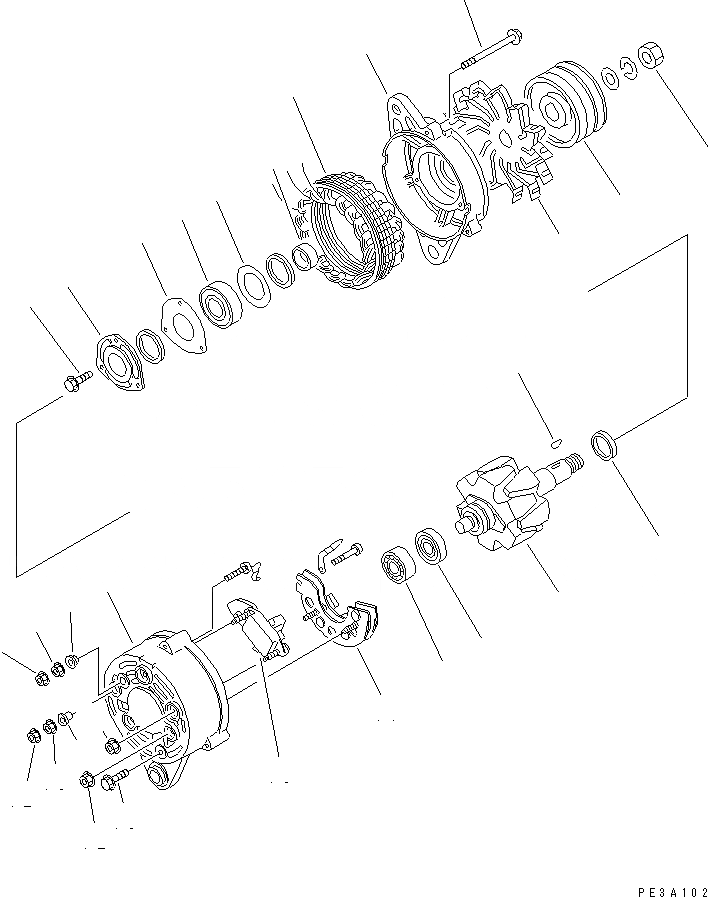 PE3A102