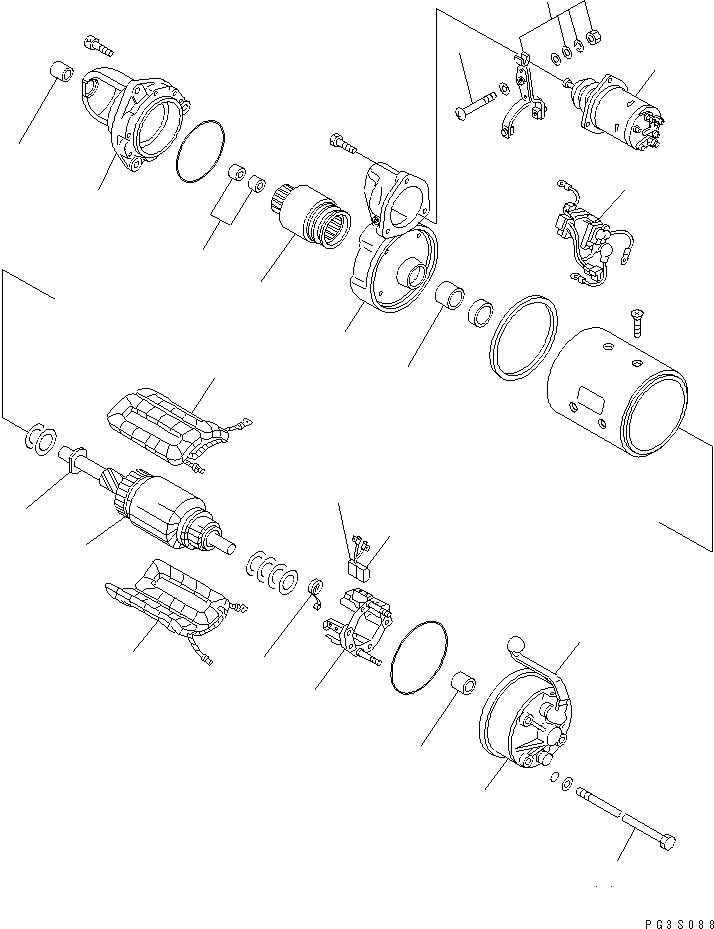 PG3S088