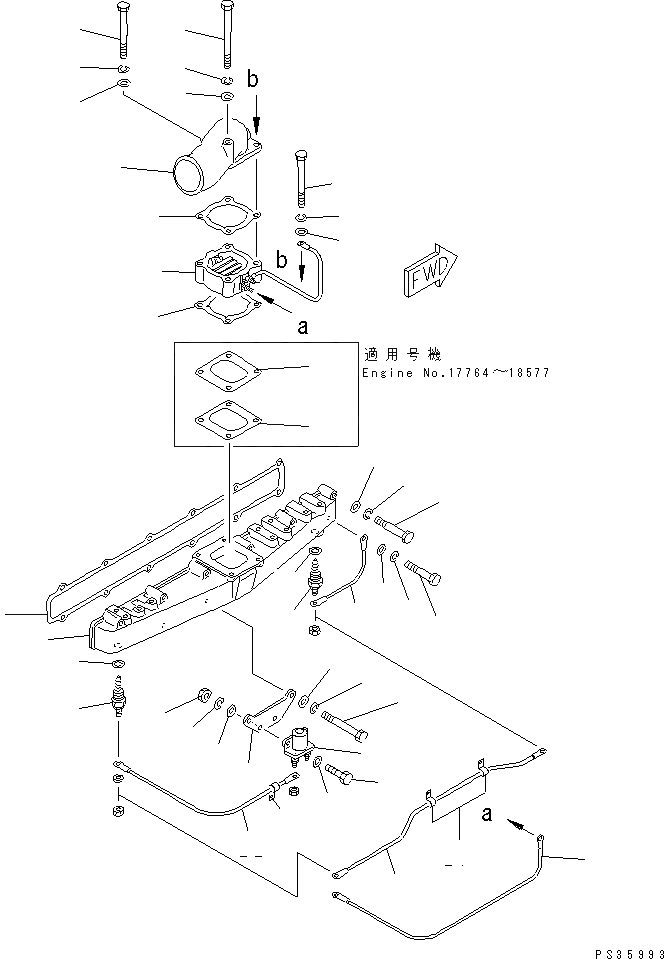 b

b

FWD

a

適用号機
Engine No.17764～18577

a

PS35993