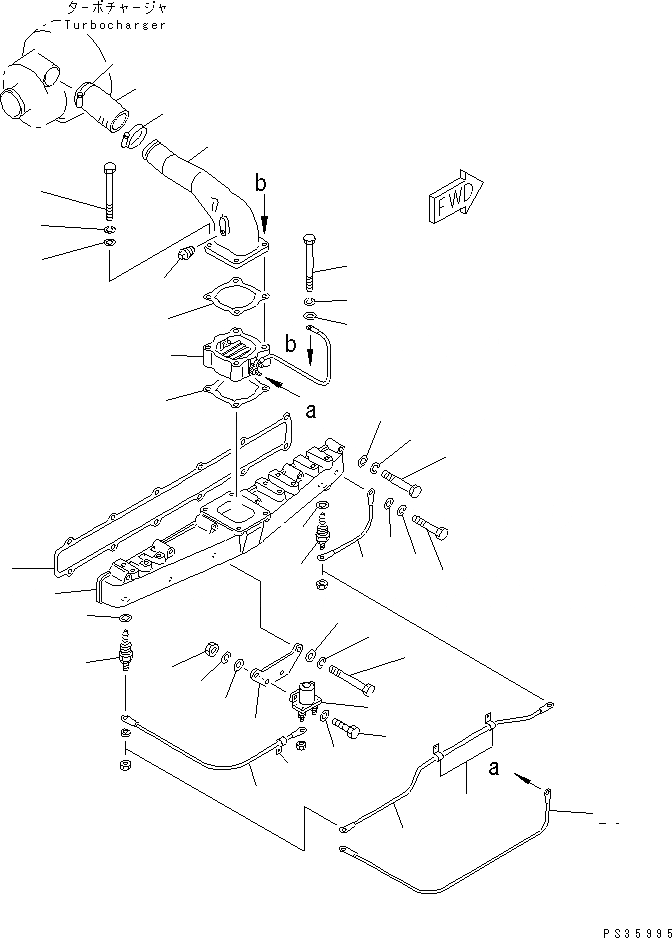 ターボチャージャ
Turbocharger

b

FWD

b

a

a

PS35995