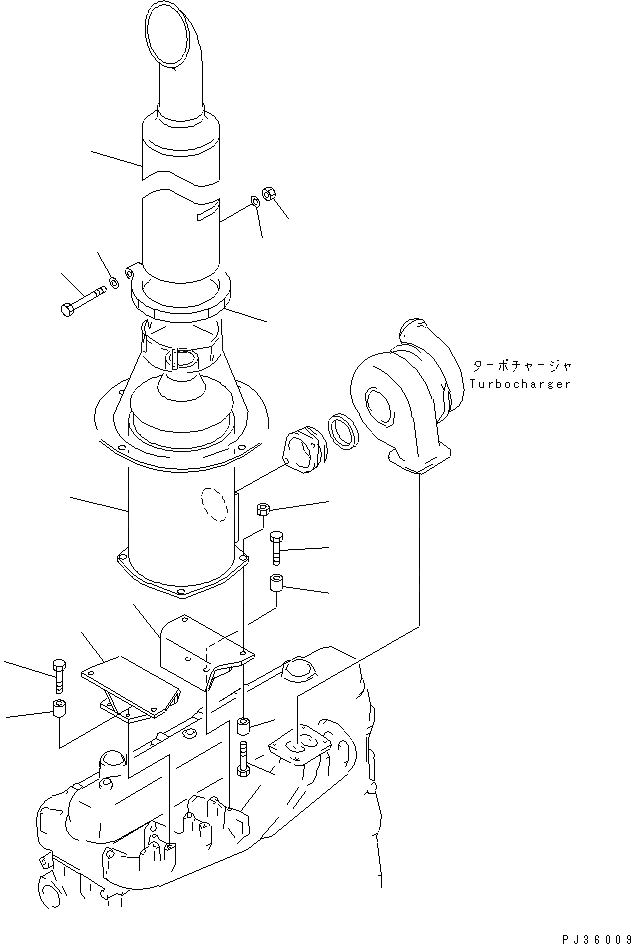 ターボチャージャ
Turbocharger

PJ36009