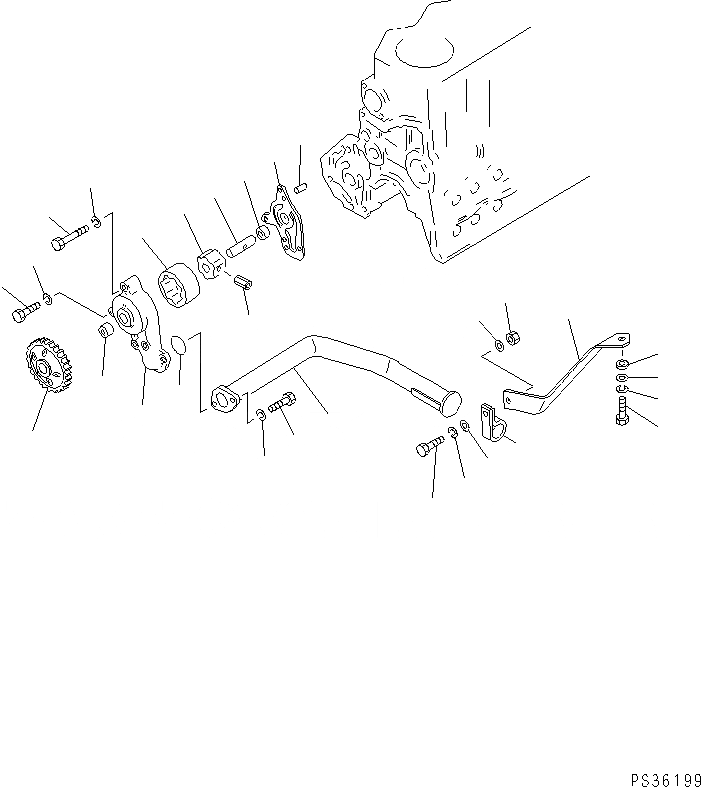 PS36199