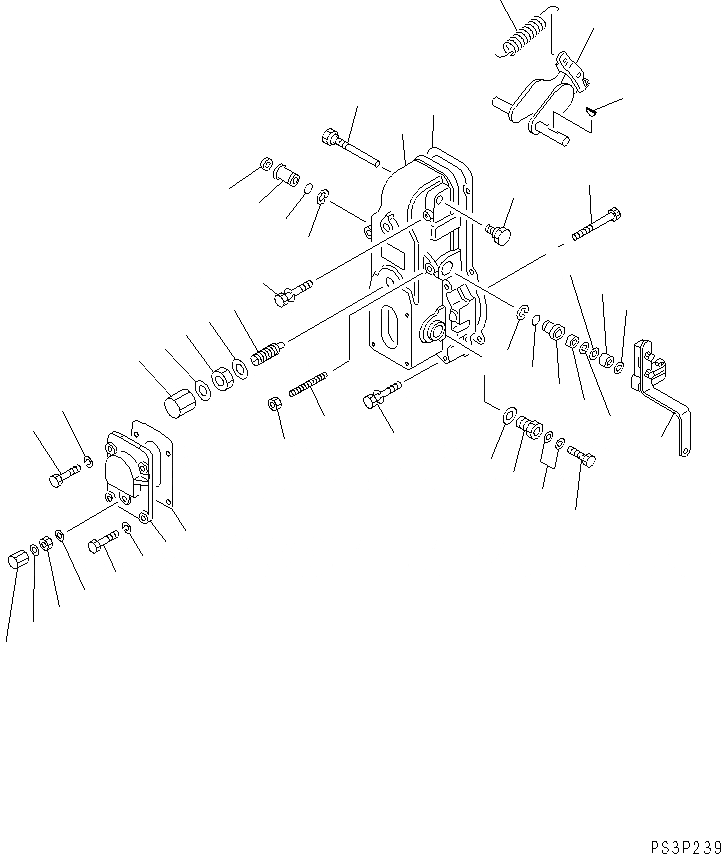 PS3P239