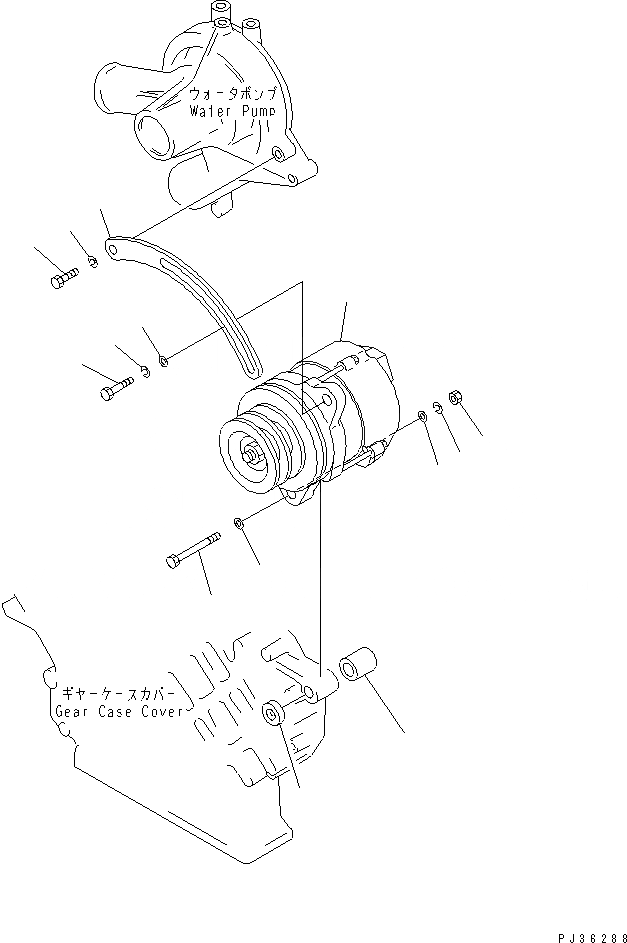 ウォータポンプ
Water Pump

ギヤーケースカバー
Gear Case Cover

PJ36288