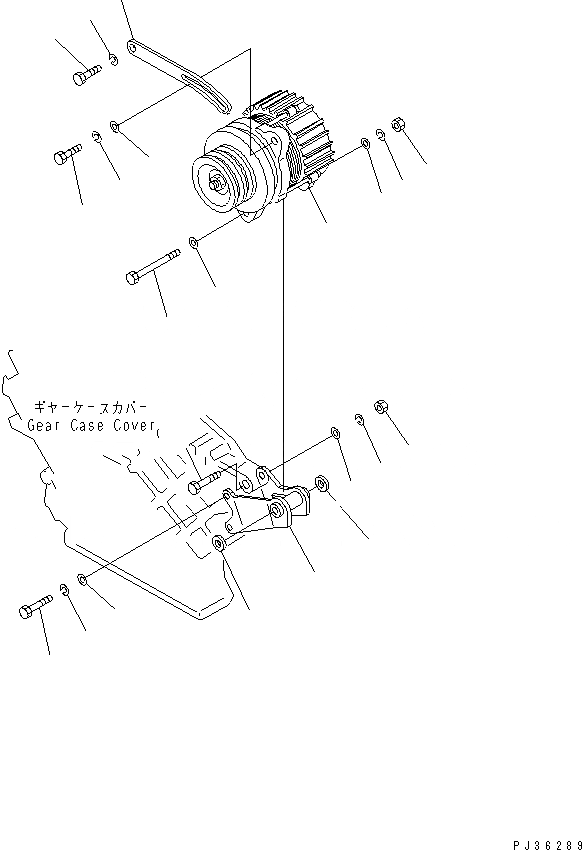 ギヤーケースカバー
Gear Case Cover

PJ36289