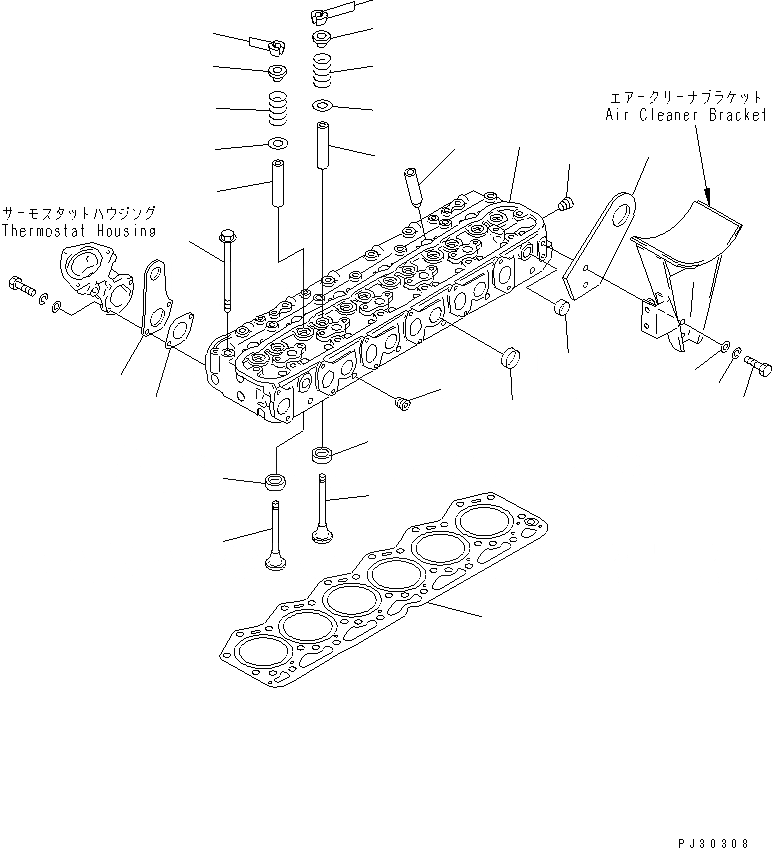 エアークリーナブラケット
Air Cleaner Bracket

サーモスタットハウジング
Thermostat Housing

PJ30308