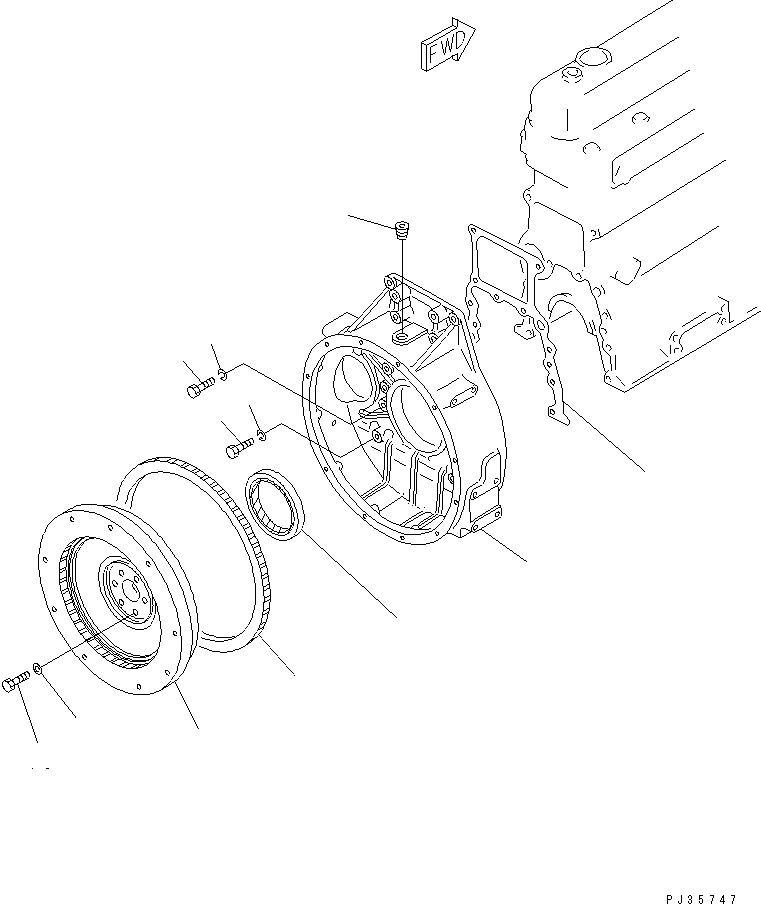 FWD

PJ35747