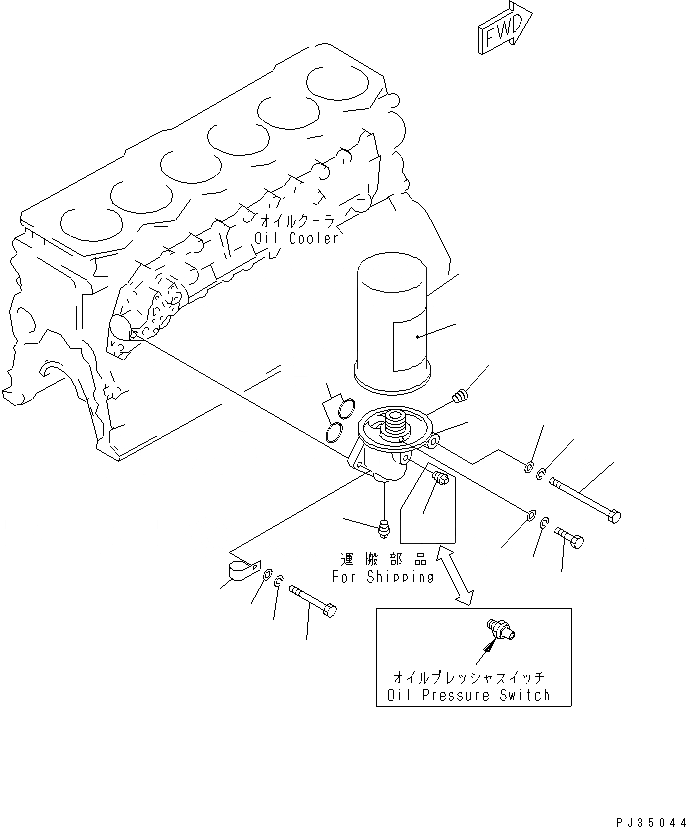 FWD

オイルクーラ
Oil Cooler

運搬部品
For Shipping

オイルプレッシャスイッチ
Oil Pressure Switch

PJ35044