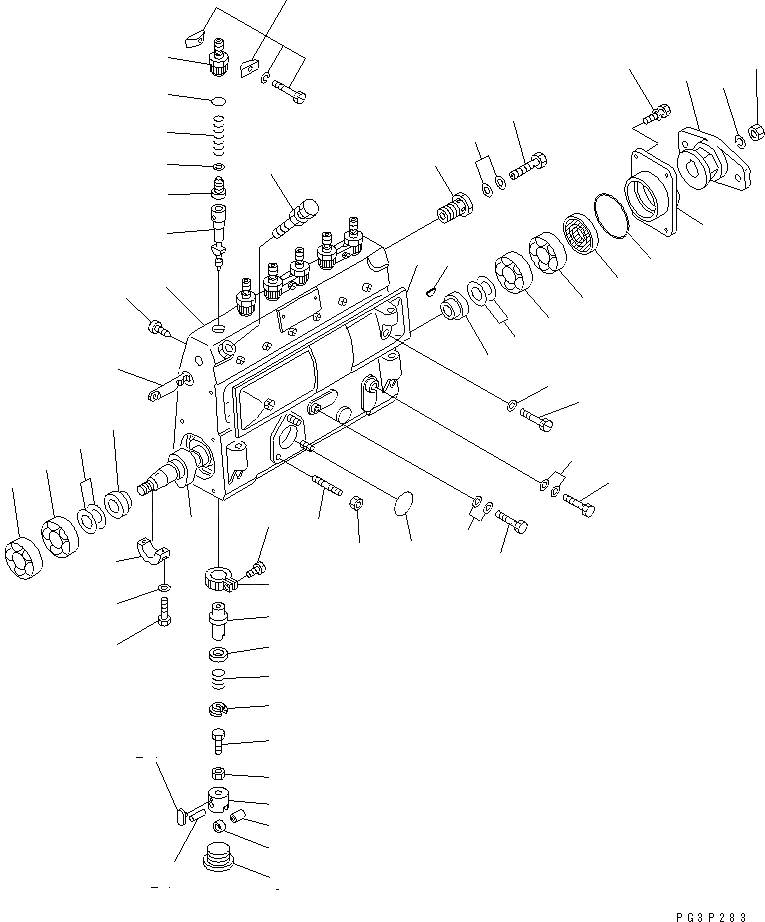 PG3P283