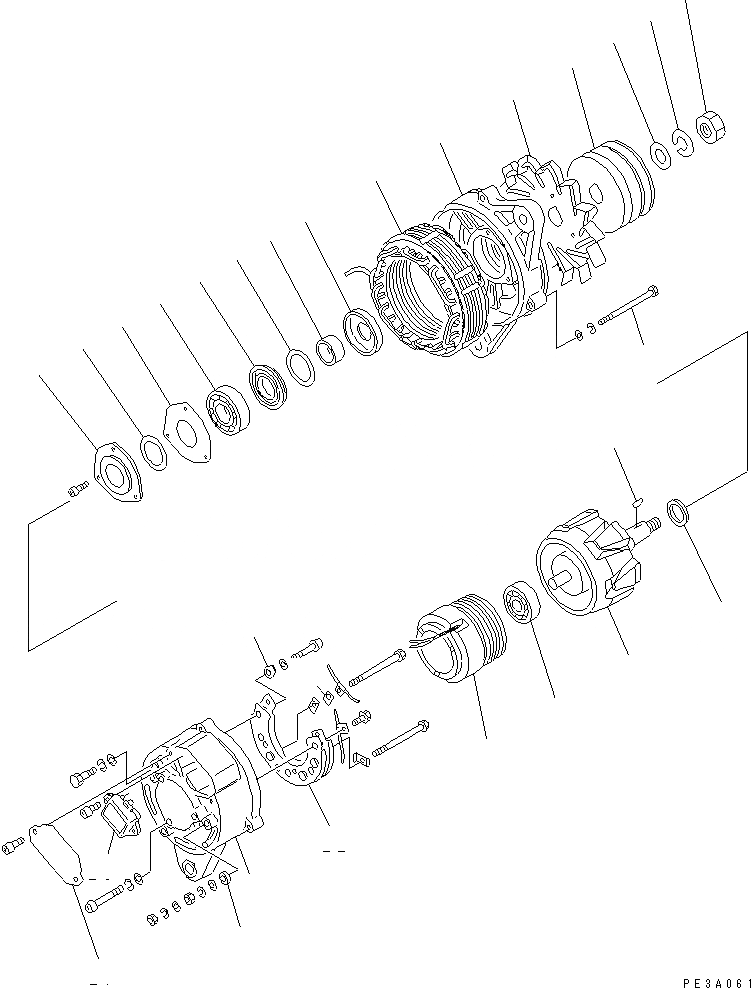 PE3A061