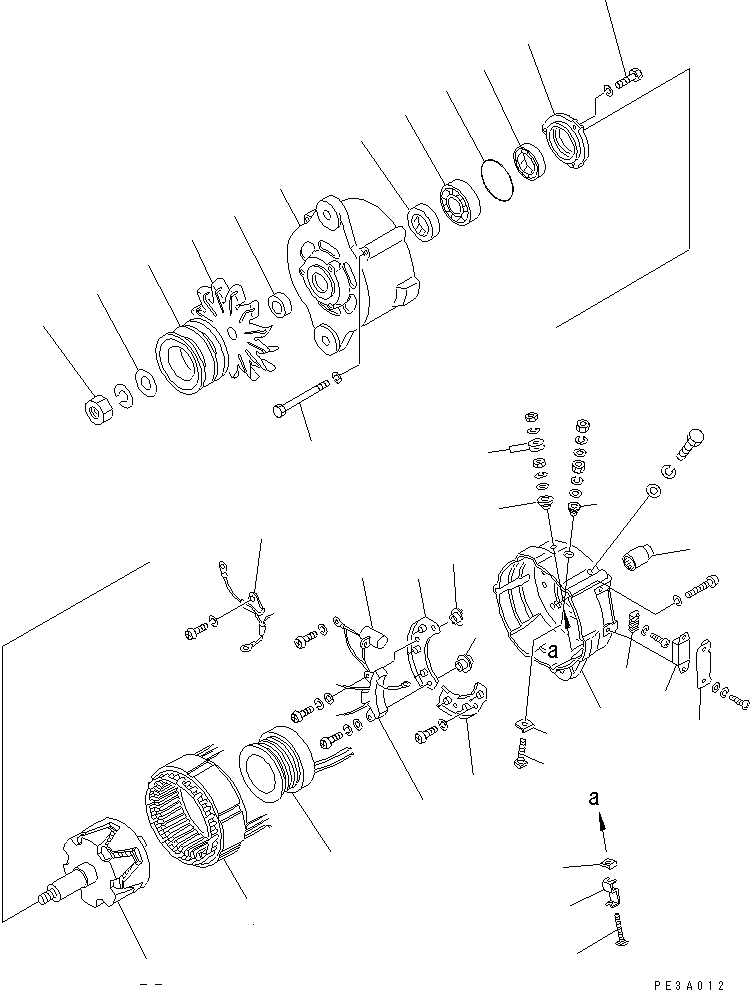 a

a

PE3A012