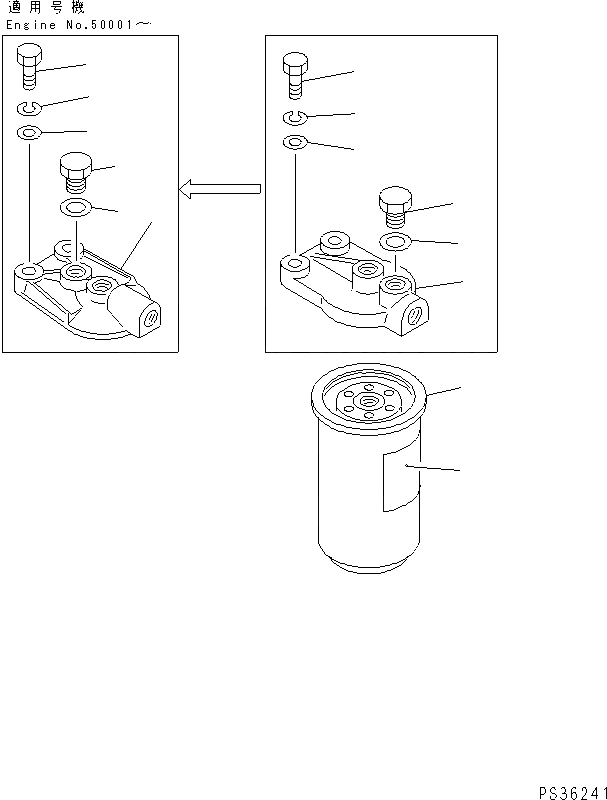 適用号機
Engine No.50001～

PS36241