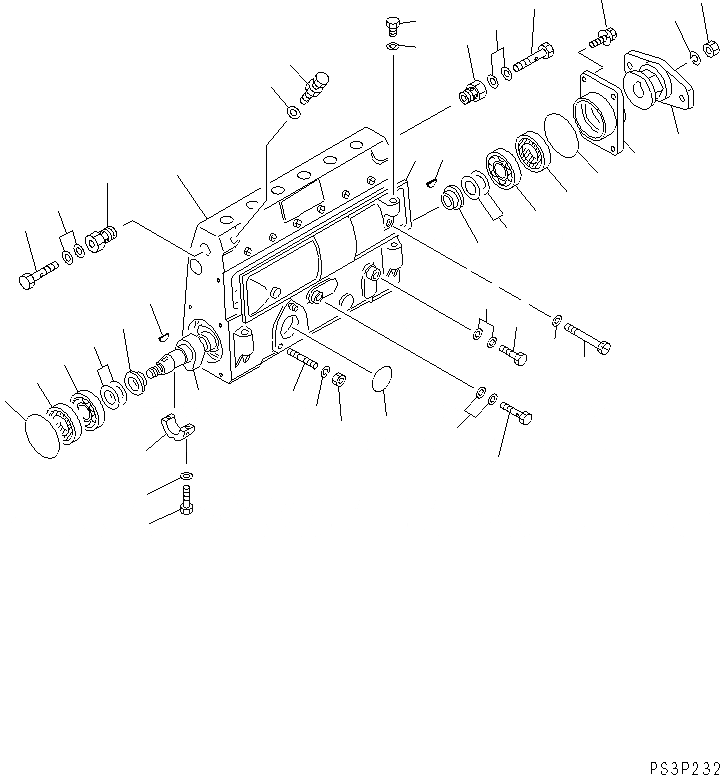 PS3P232