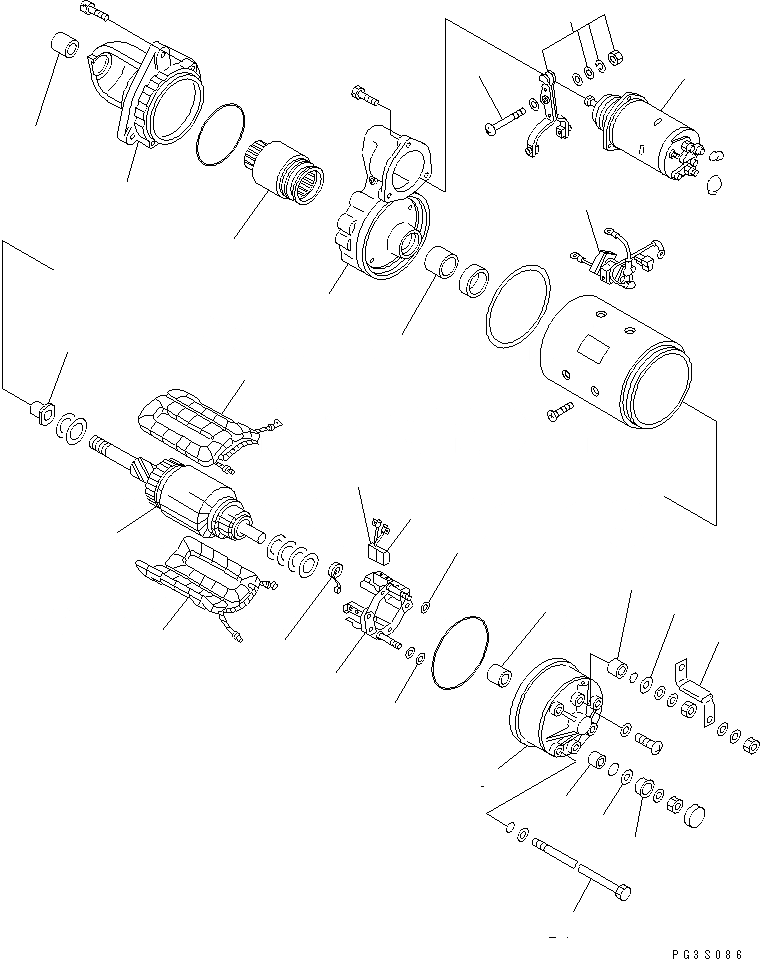 PG3S086