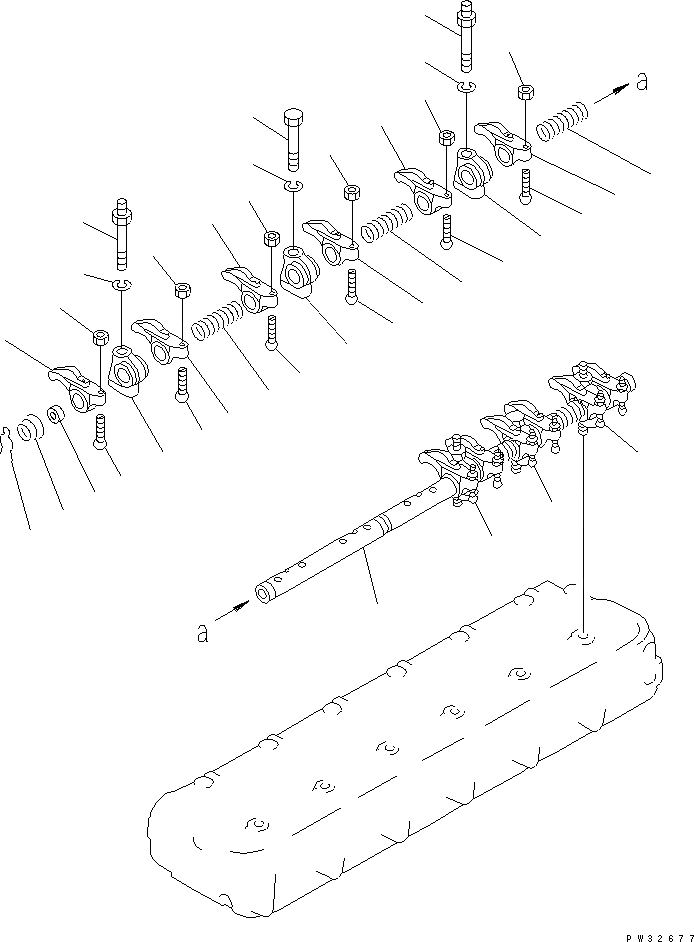 a

a

PW32677