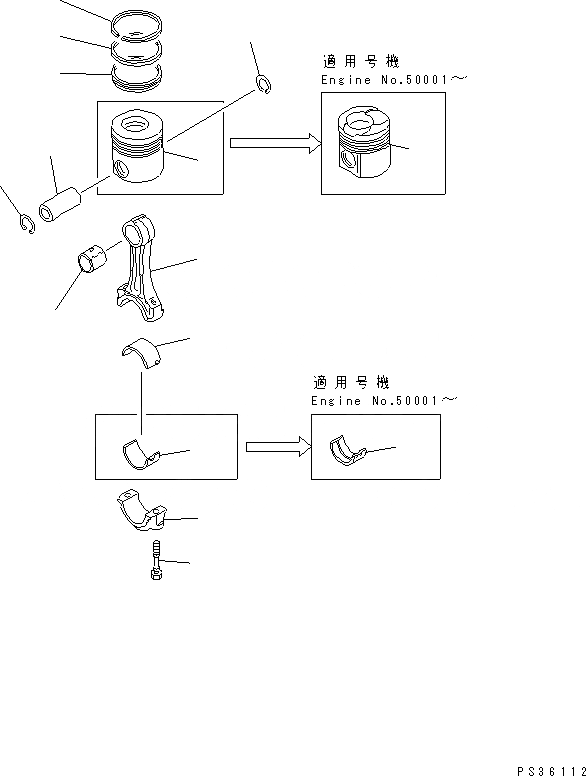 適用号機
Engine No.50001～

適用号機
Engine No.50001～

PS36112