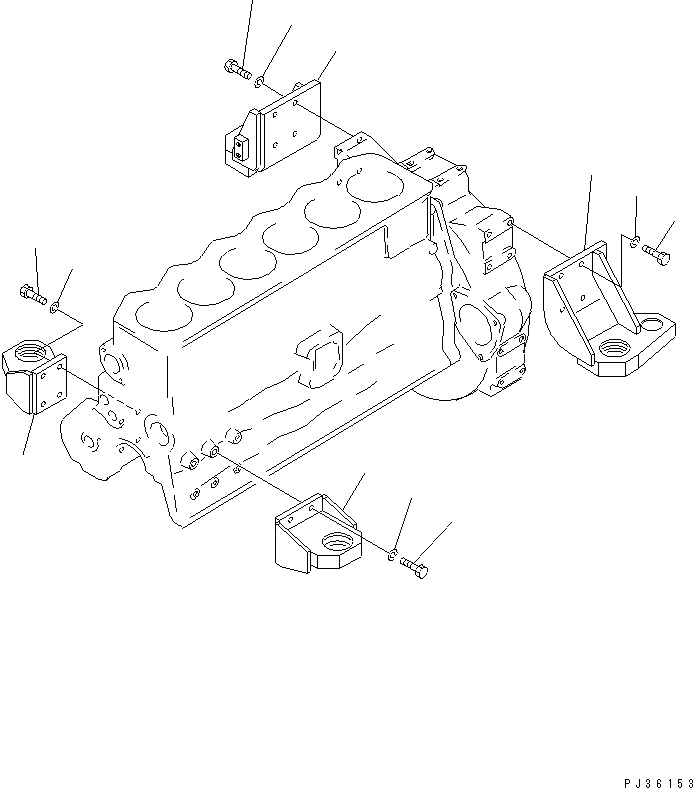 PJ36153