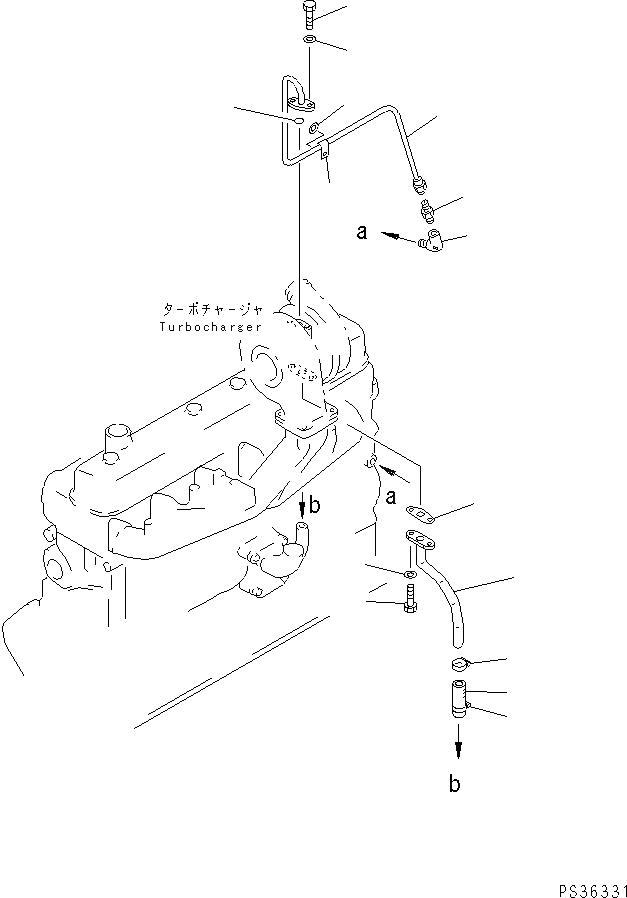 a

ターボチャージャ
Turbocharger

b

a

b

PS36331