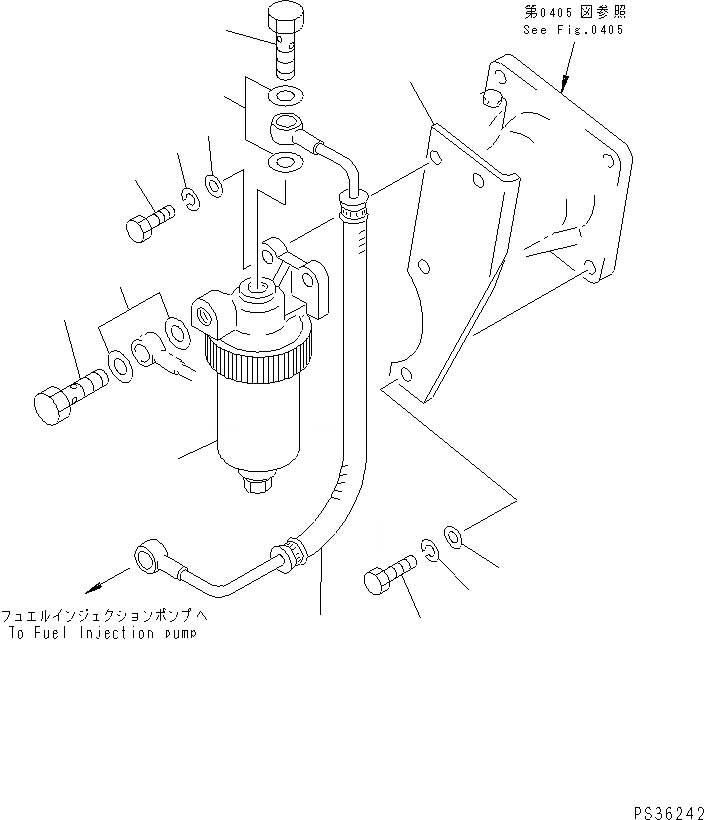 第0405図参照
See Fig.0405

フュエルインジェクションポンプへ
To Fuel Injection pump

PS36242