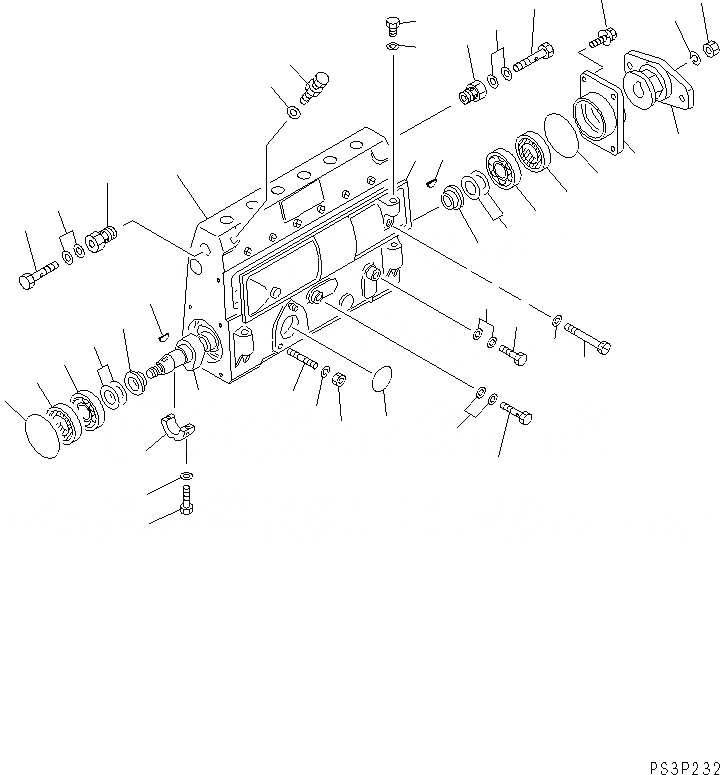 PS3P232