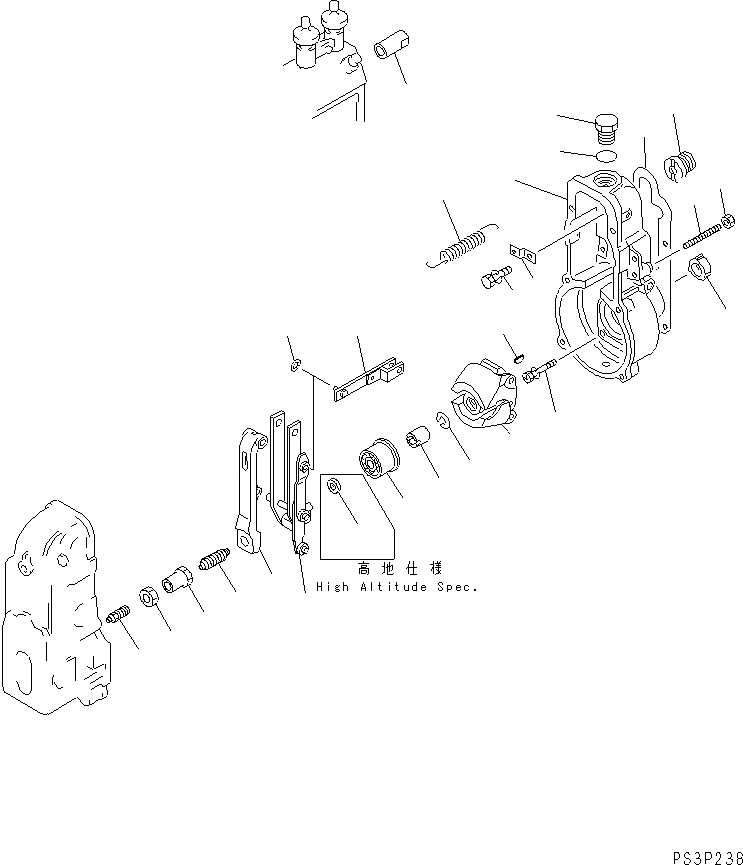 高地仕様
High Altitude Spec.

PS3P238