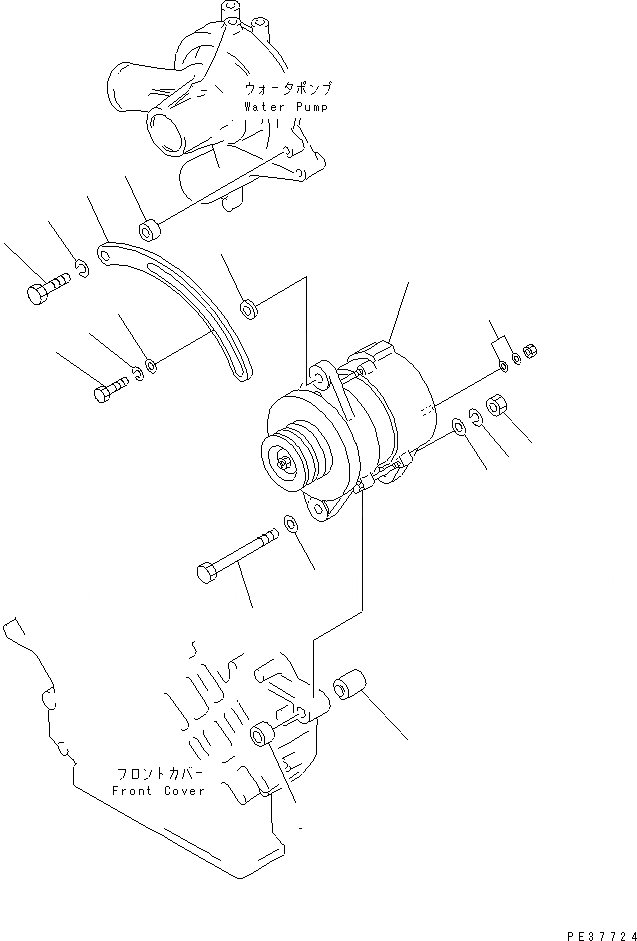 ウォータポンプ
Water Pump

フロントカバー
Front Cover

PE37724