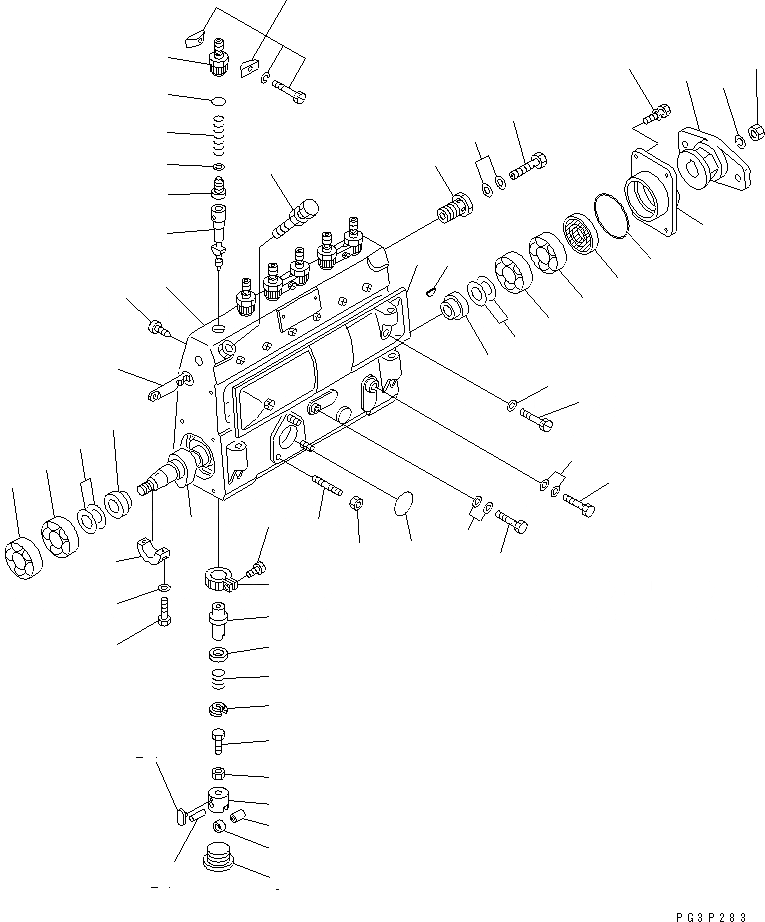 PG3P283