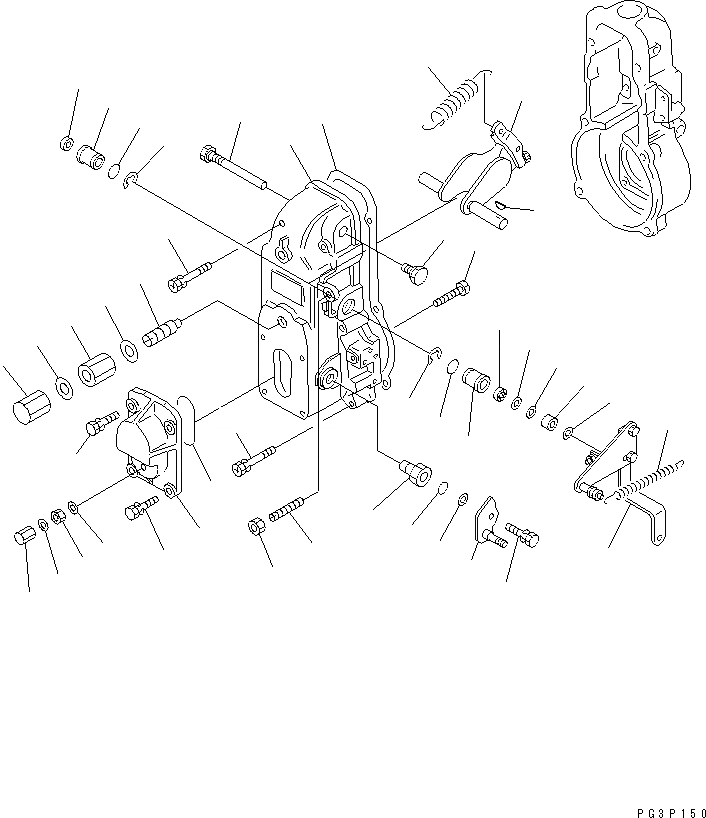 PG3P150