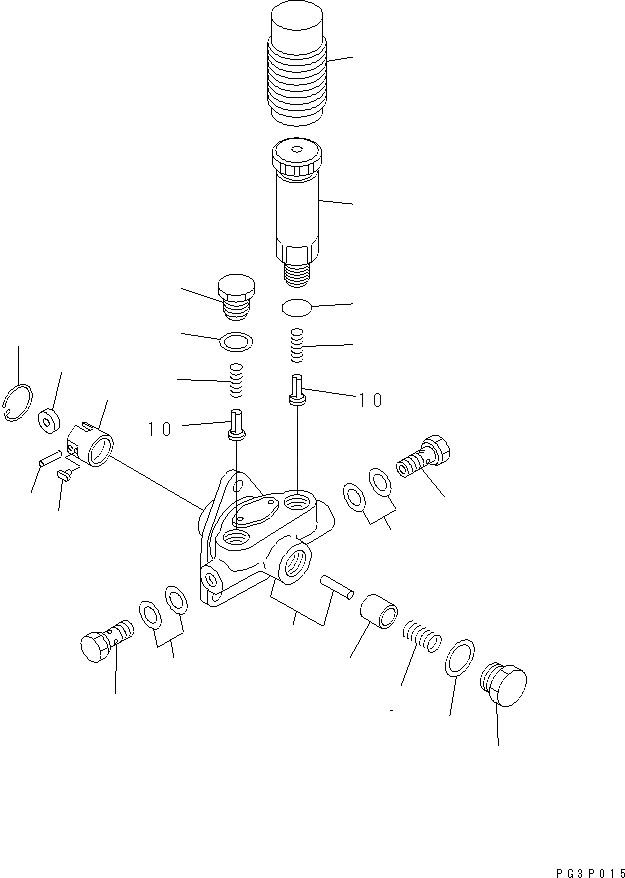 10

10

PG3P015