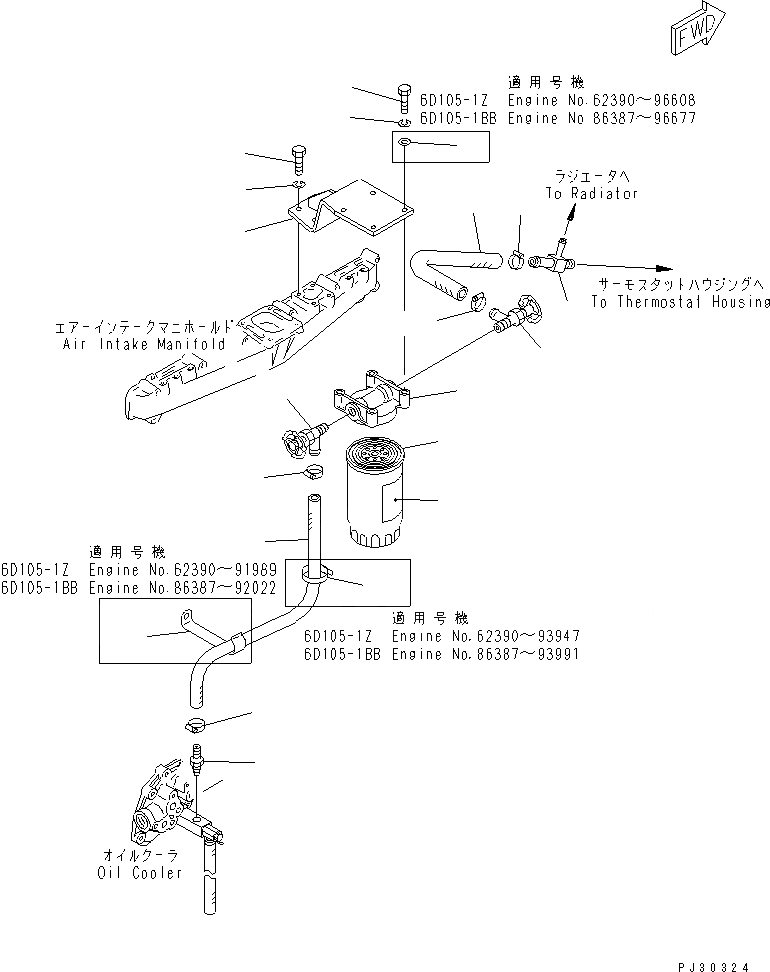 FWD

適用号機
6D105-1Z Engine No.62390~96608
6D105-1BB Engine No 86387~96677

ラジエータへ
To Radiator

サーモスタットハウジングへ
To Thermostat Housing

エアーインテークマニホールド
Air Intake Manifold

適用号機
6D105-1Z Engine No.62390~91989
6D105-1BB Engine No.86387~92022

適用号機
6D105-1Z Engine No.62390~93947
6D105-1BB Engine No.86387~93991

オイルクーラ
Oil Cooler

PJ30324