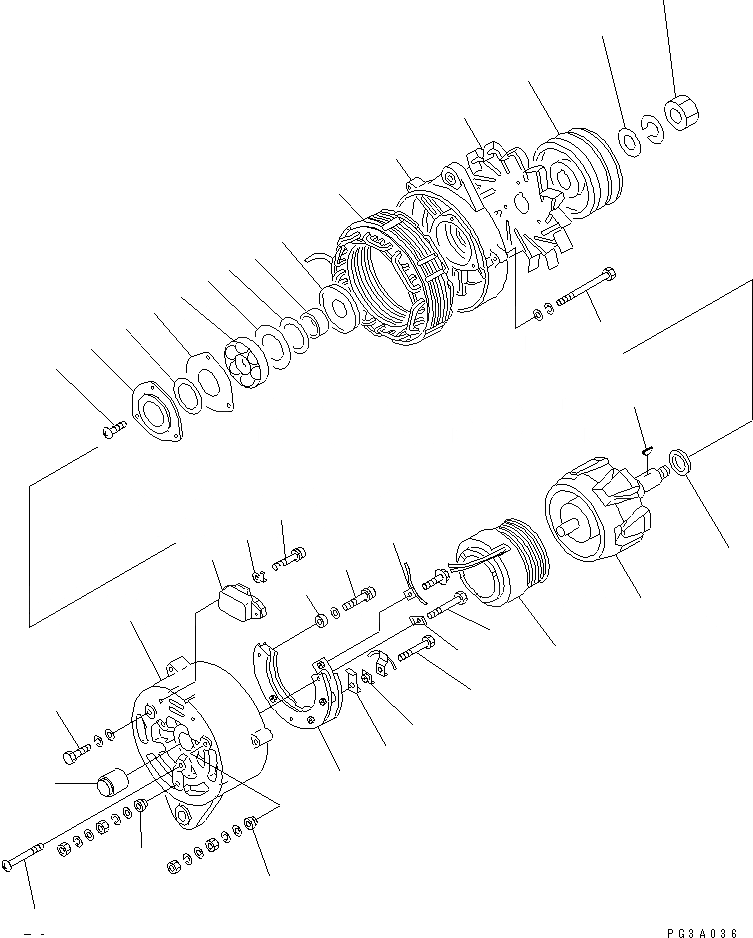 PG3A036