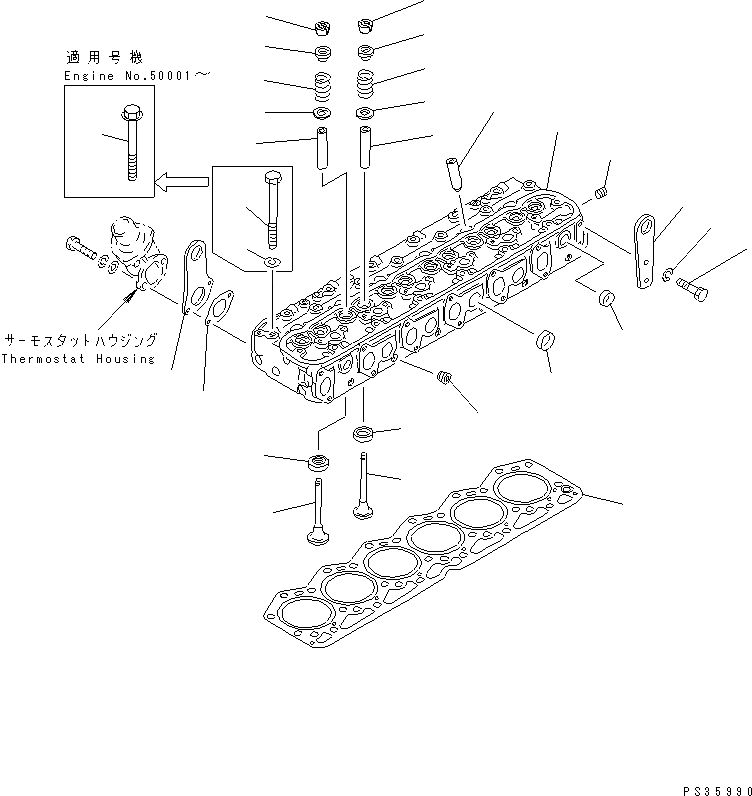 適用号機
Engine No.50001～

サーモスタットハウジング
Thermostat Housing

PS35990