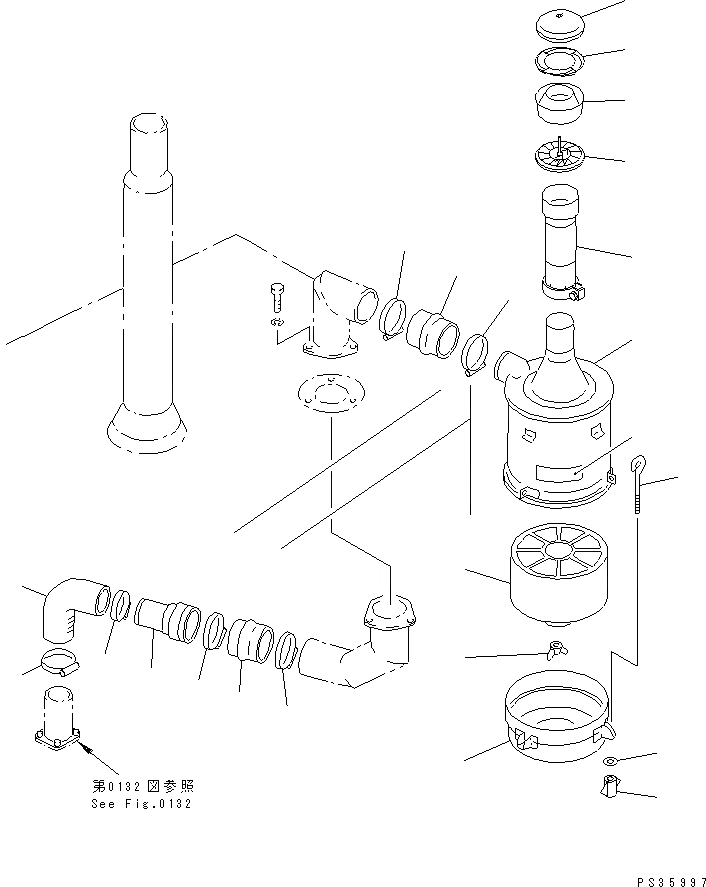 第0132図参照
See Fig.0132

PS35997