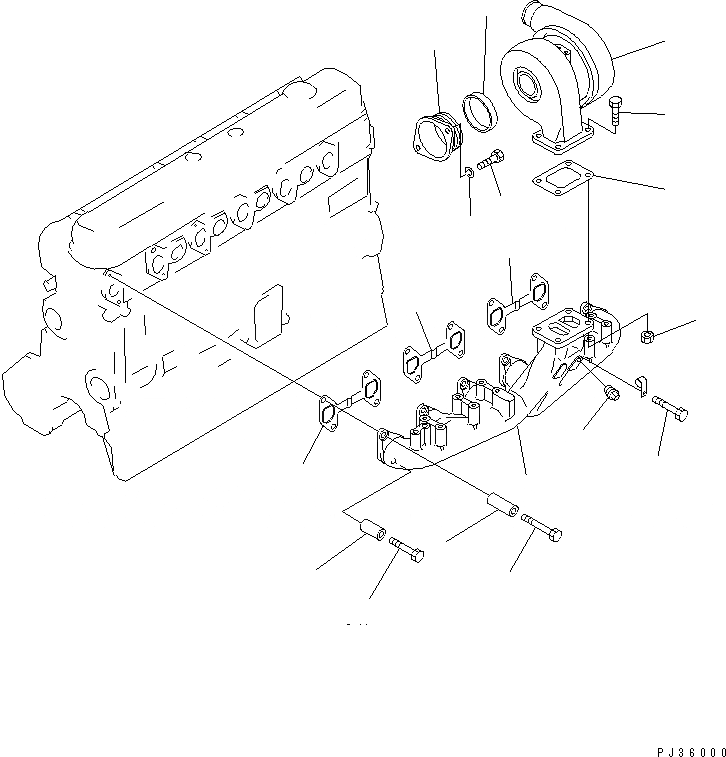 PJ36000