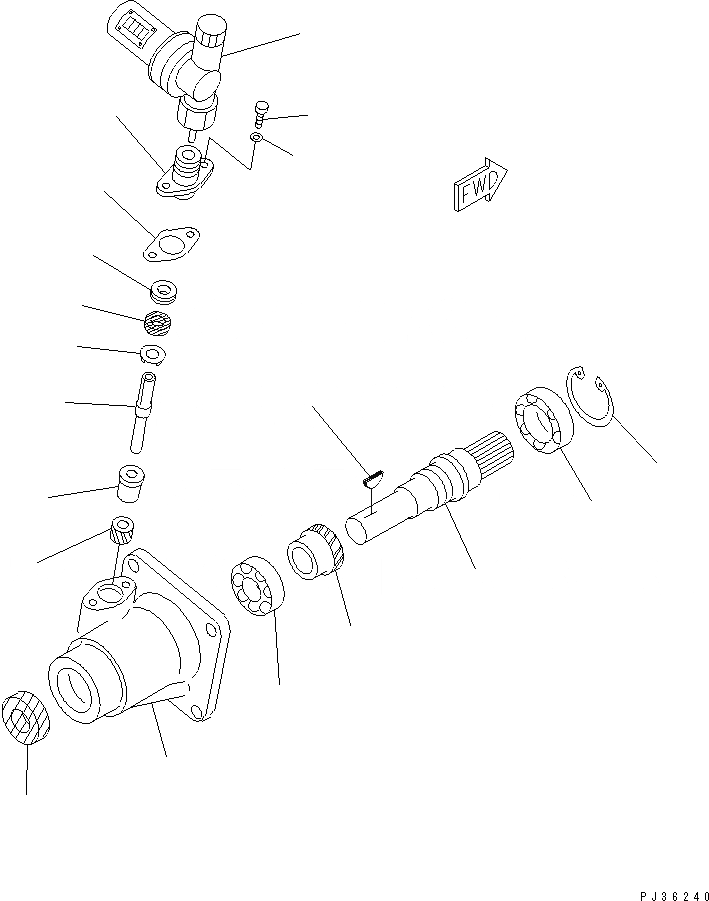 FWD

PJ36240