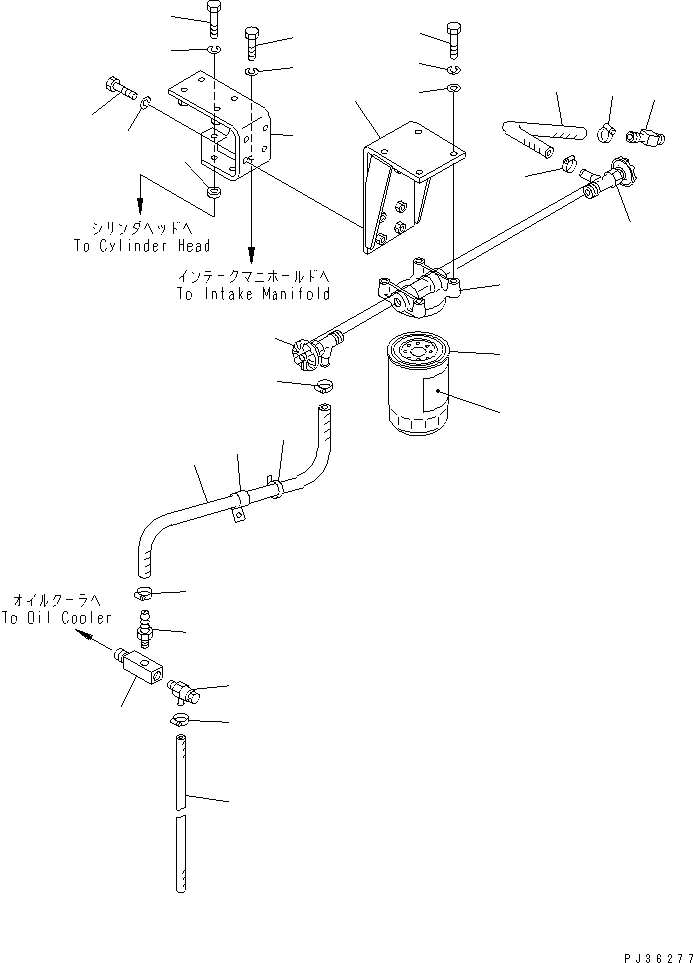 シリンダヘッドへ
To Cylinder Head

インテークマニホールドへ
To Intake Manifold

オイルクーラへ
To Oil Cooler

PJ36277