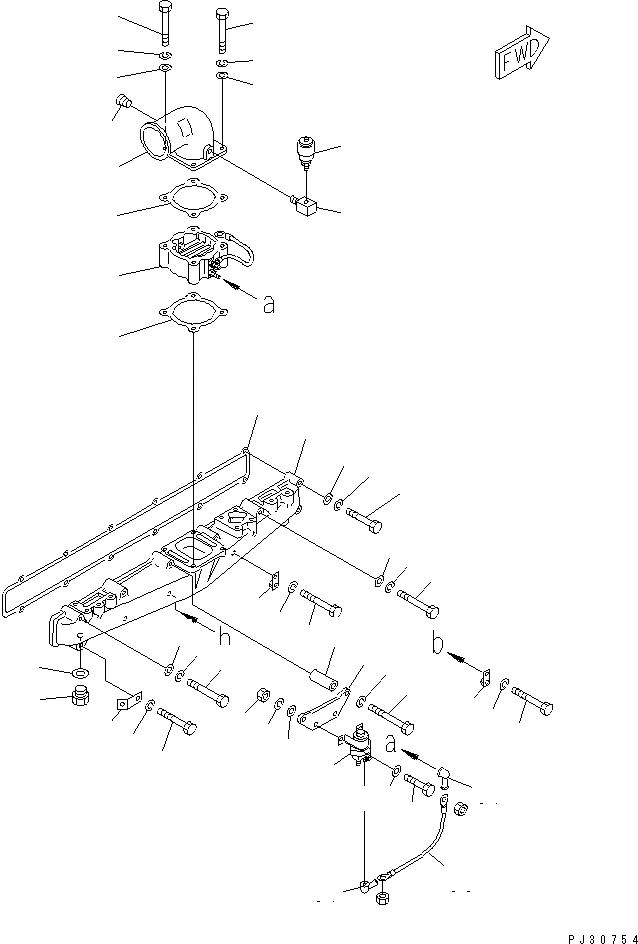 FWD

a

h

b

a

PJ30754