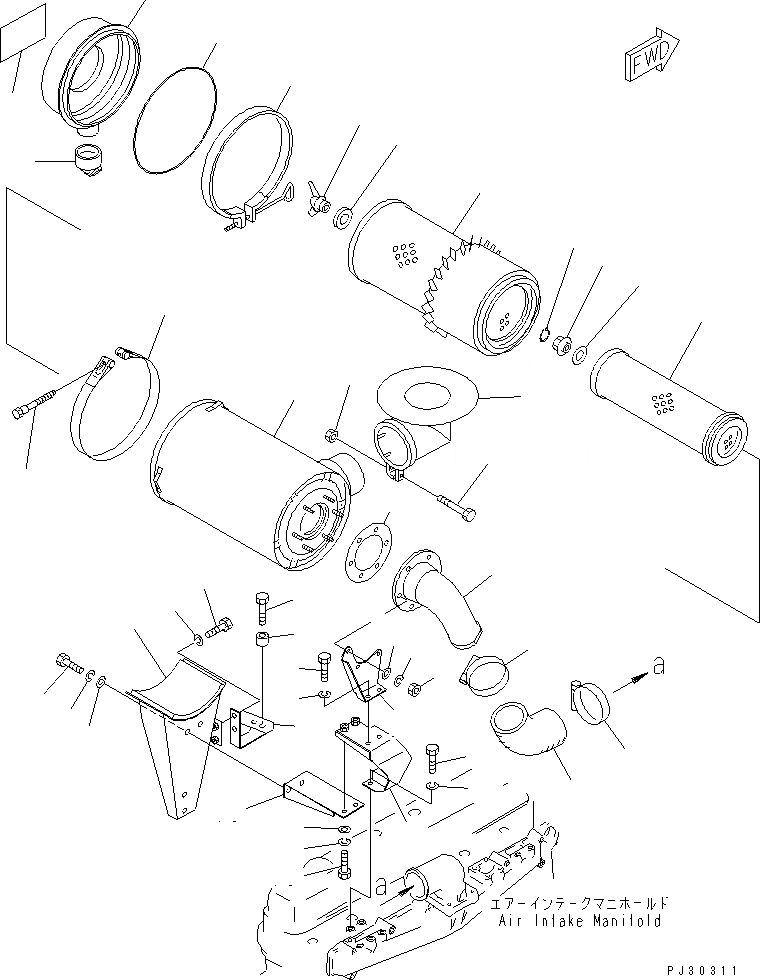 FWD

a

a

エアーインテークマニホールド
Air Intake Manifold

PJ30311