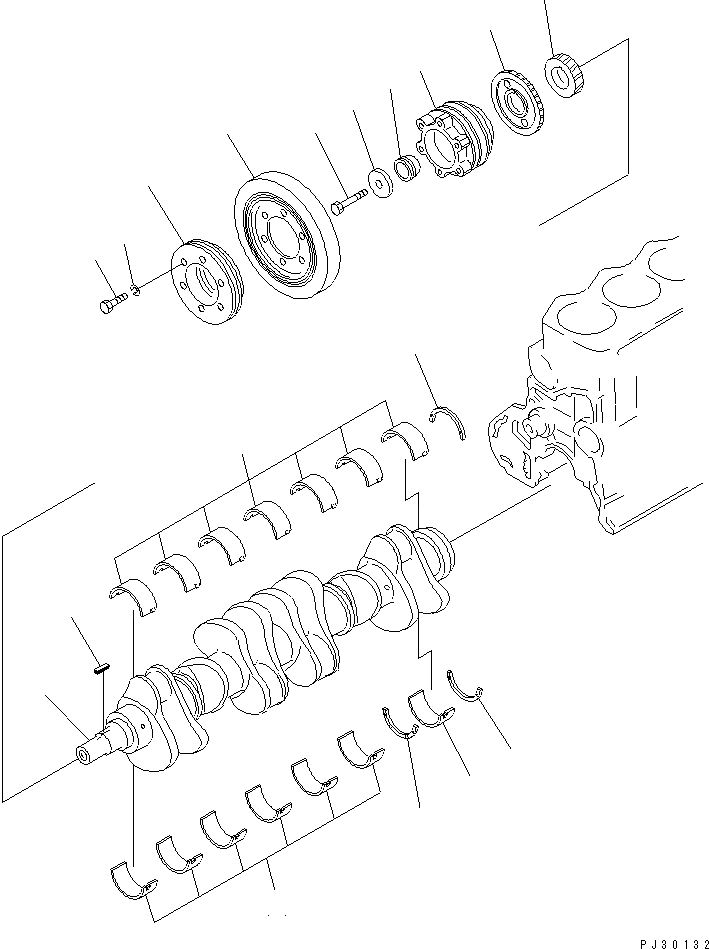 PJ30132