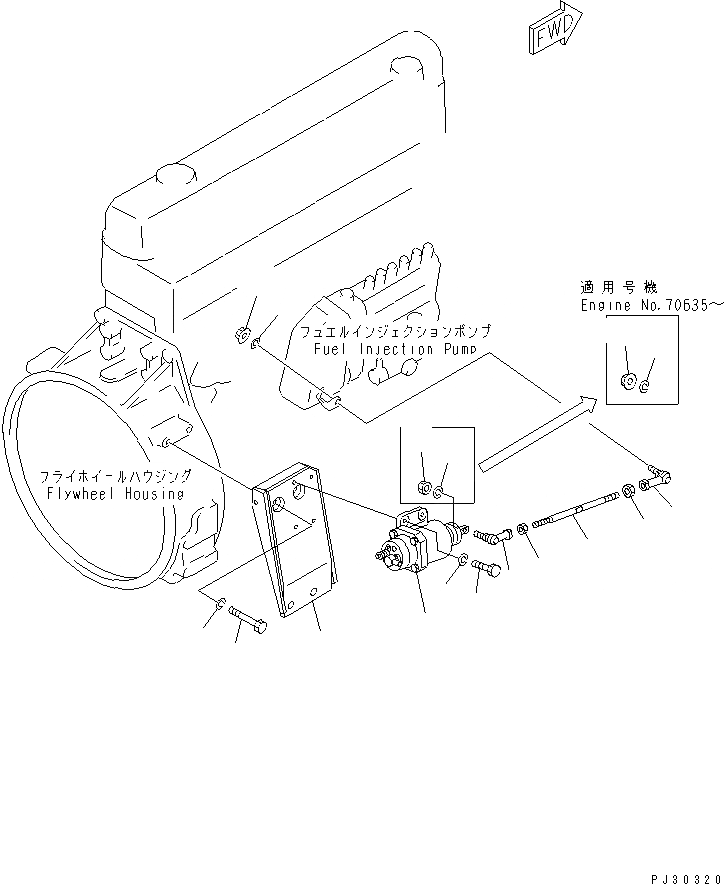 FWD

適用号機
Engine No.70635~

フュエルインジェクションポンプ
Fuel Injection Pump

フライホイールハウジング
Flywheel Housing

PJ30320