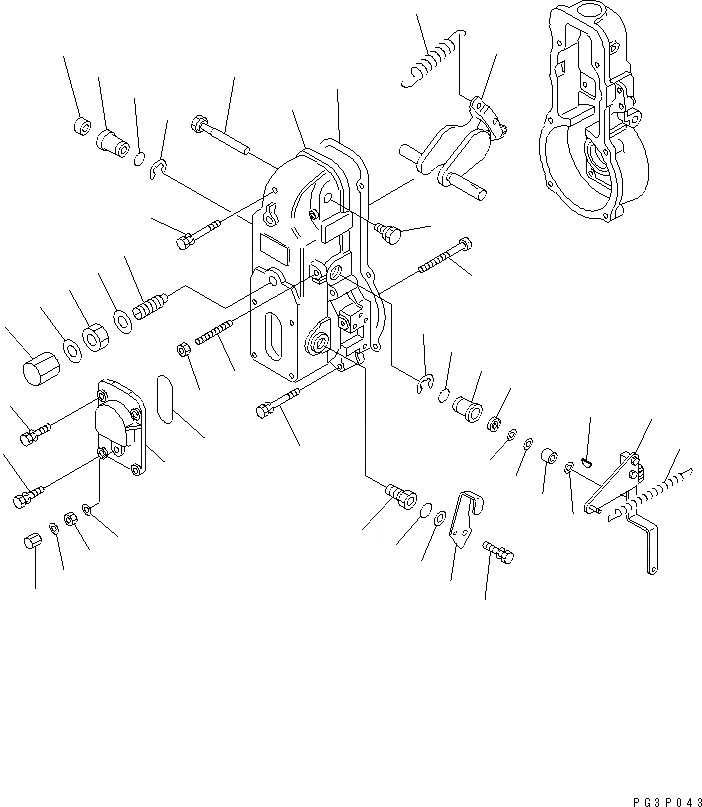 PG3P043