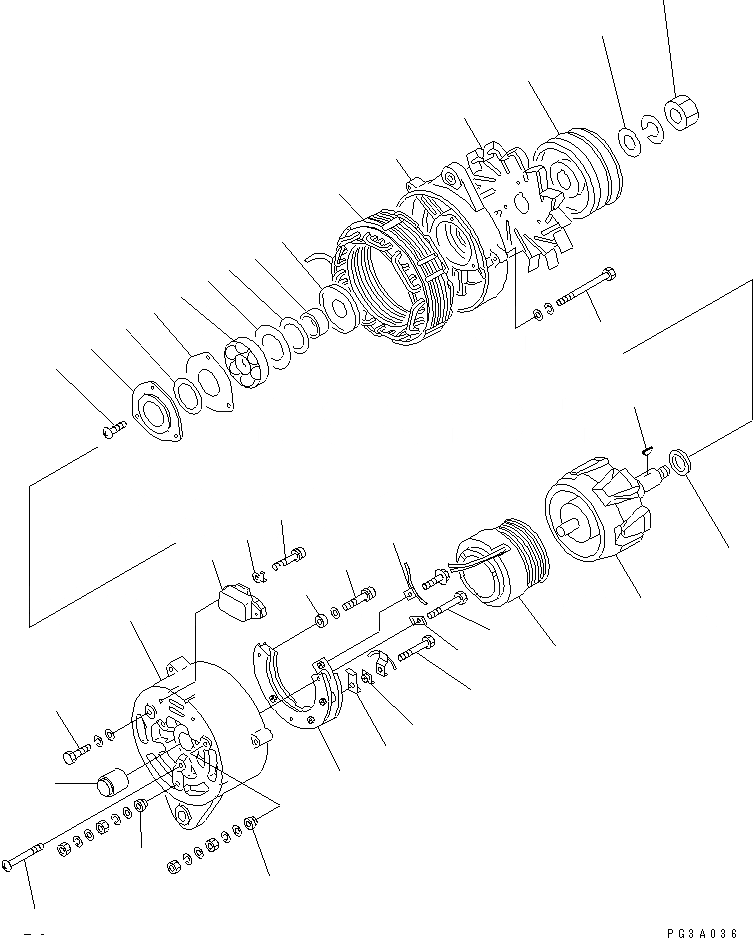 PG3A036