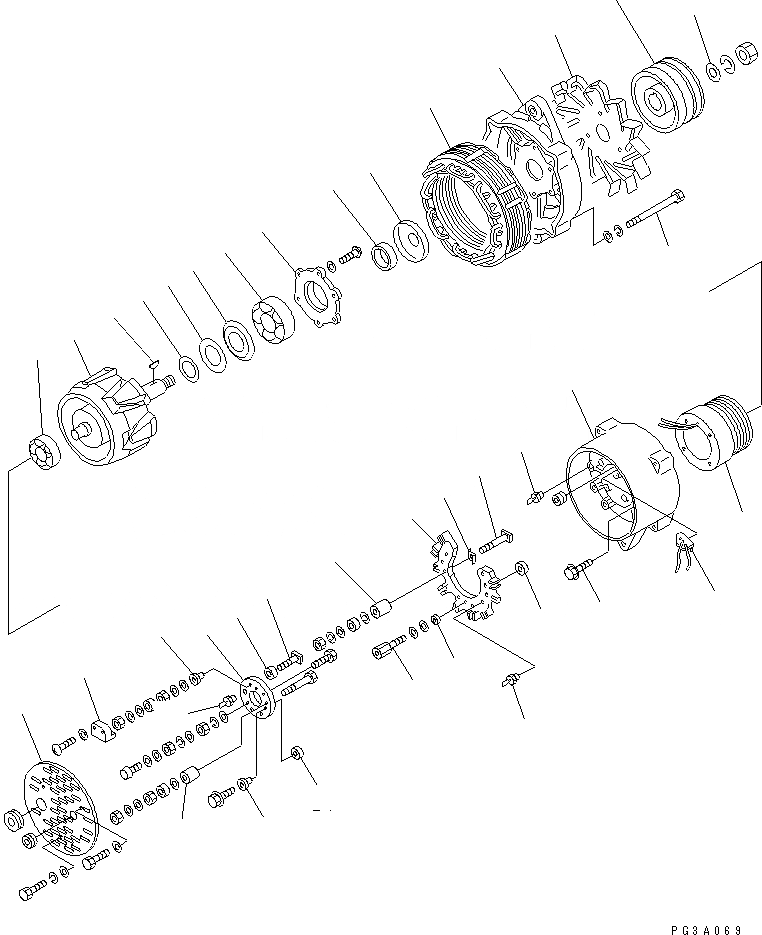 PG3A069