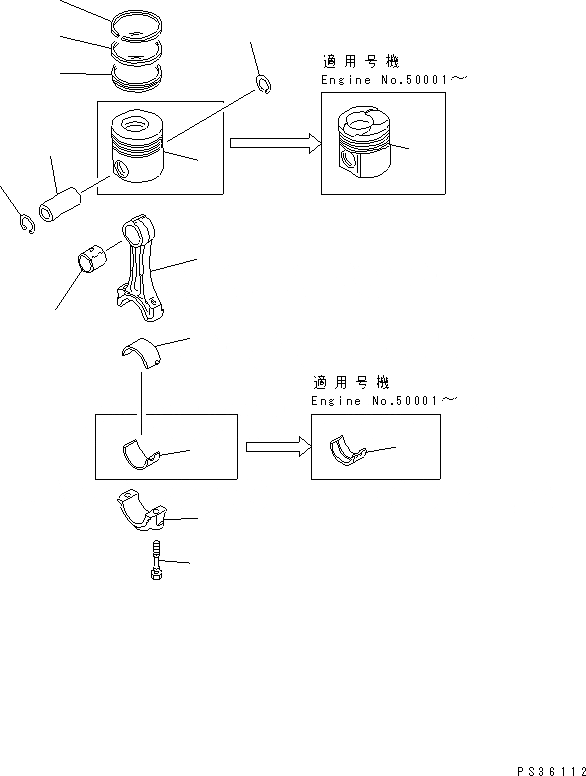 適用号機
Engine No.50001～

適用号機
Engine No.50001～

PS36112