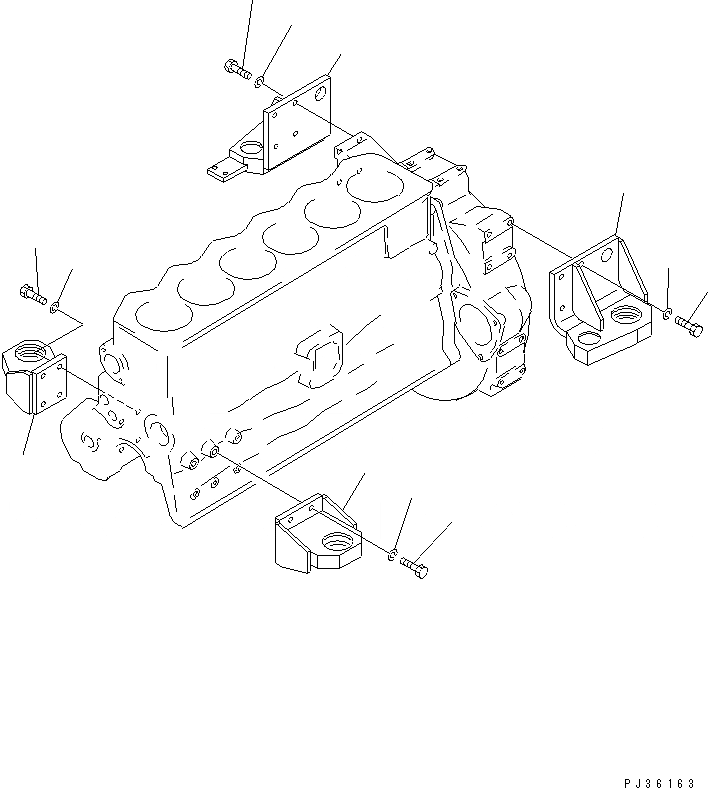 PJ36163