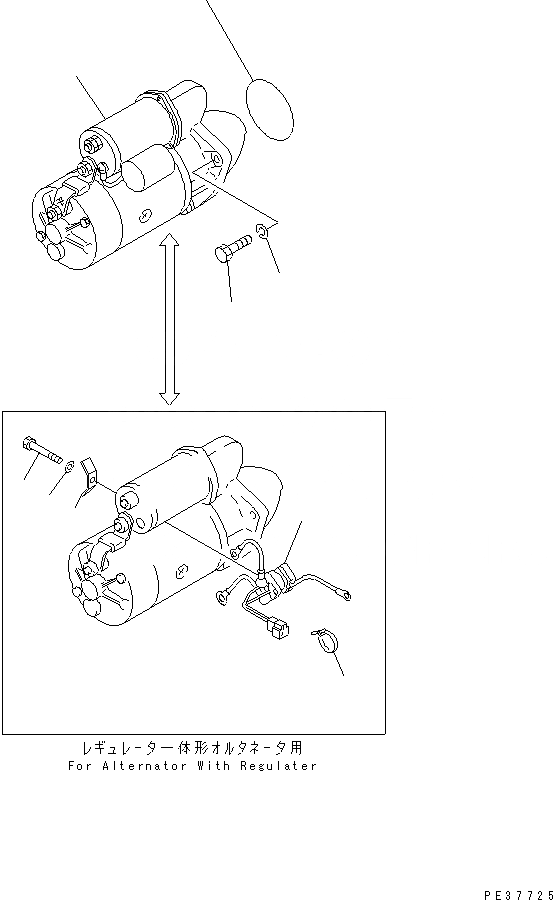 レギュレーター体形オルタネータ用
For Alternator With Regulater

PE37725