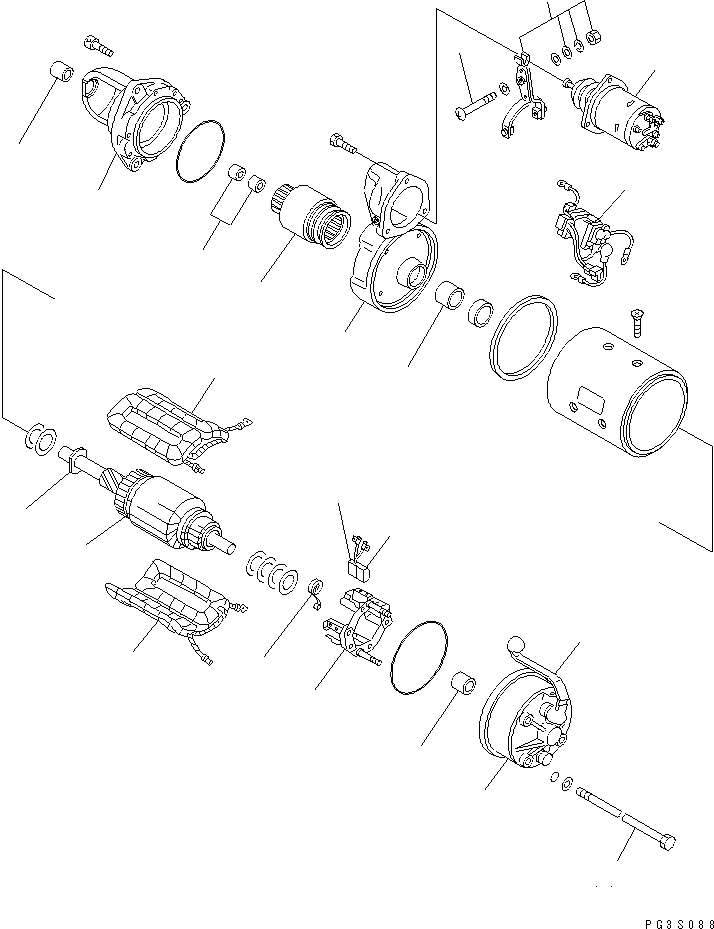 PG3S088