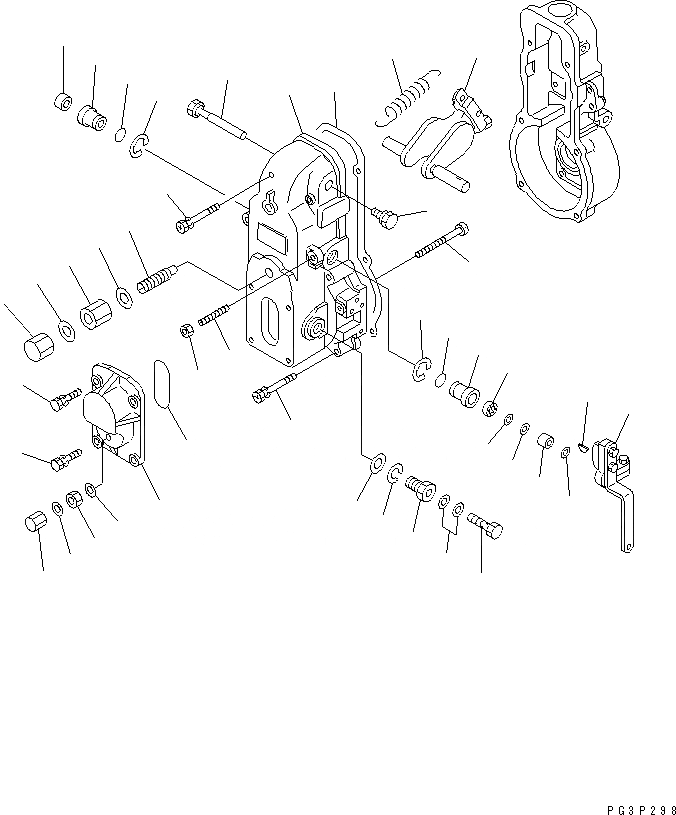 PG3P298