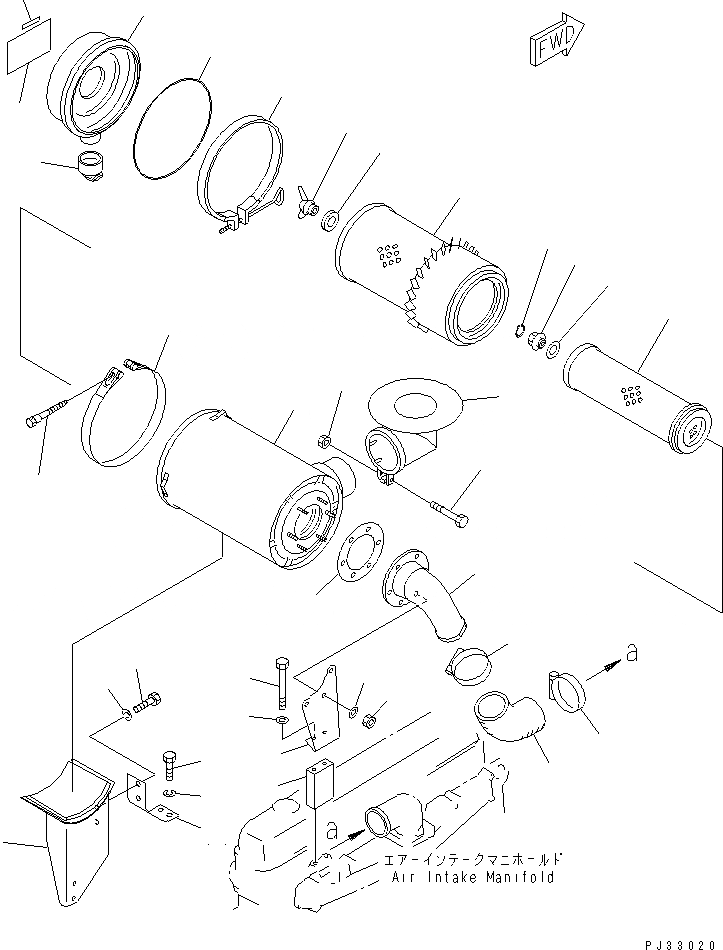 FWD

a

a

エアーインテークマニホールド
Air Intake Manifold

PJ33020